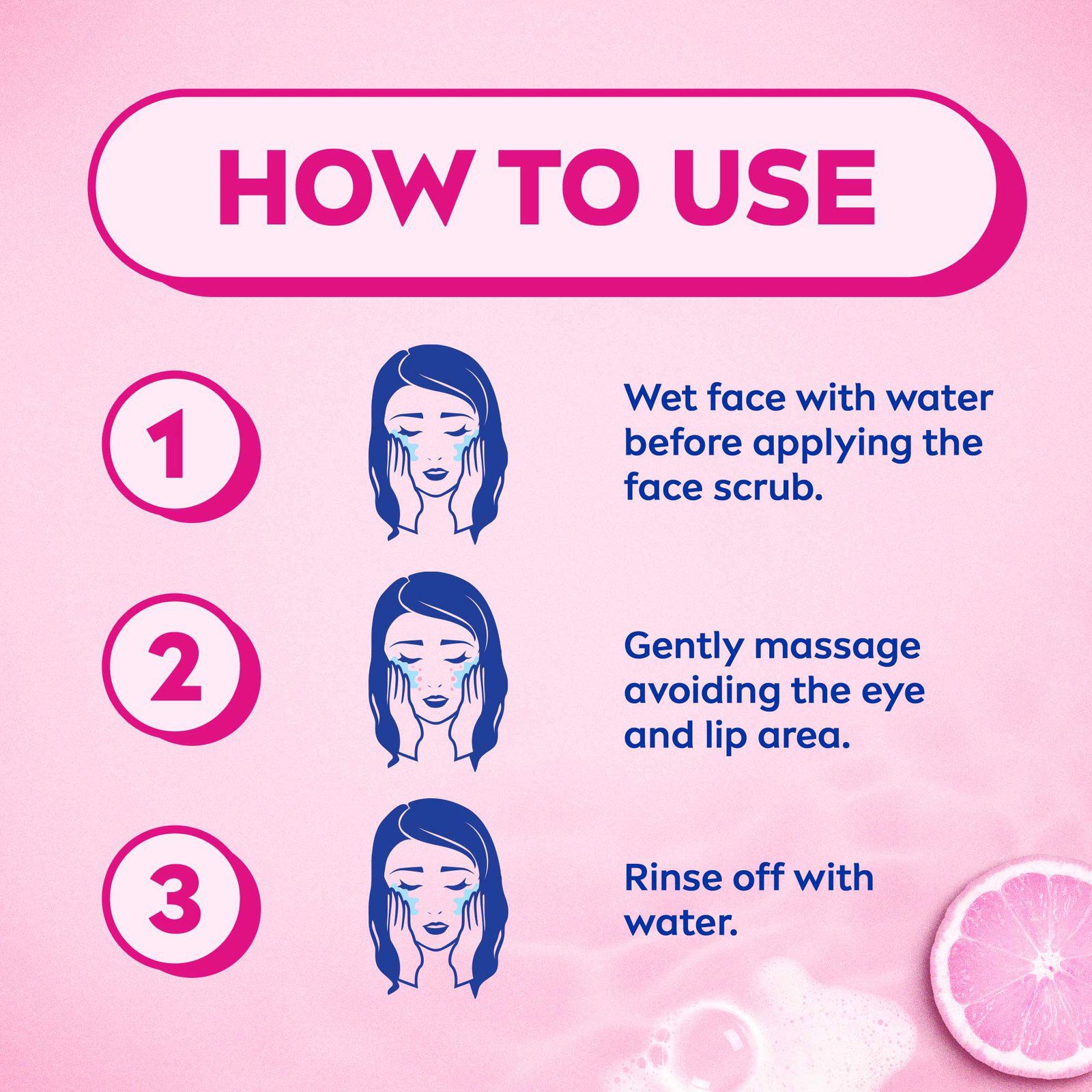 HOW TO USE

1

Wet face with water before applying the face scrub.

2

Gently massage avoiding the eye and lip area.

3

Rinse off with water.