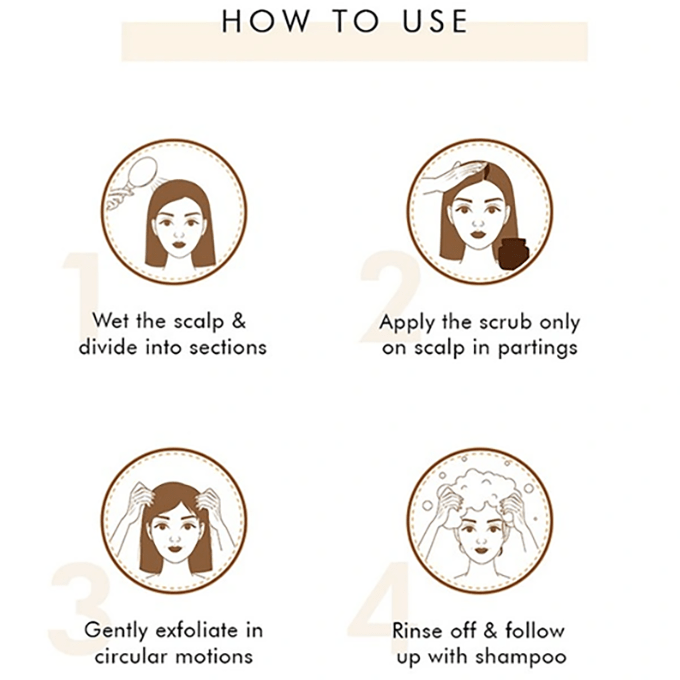 HOW TO USE

1
Wet the scalp & divide into sections

2
Apply the scrub only on scalp in partings

3
Gently exfoliate in circular motions

4
Rinse off & follow up with shampoo